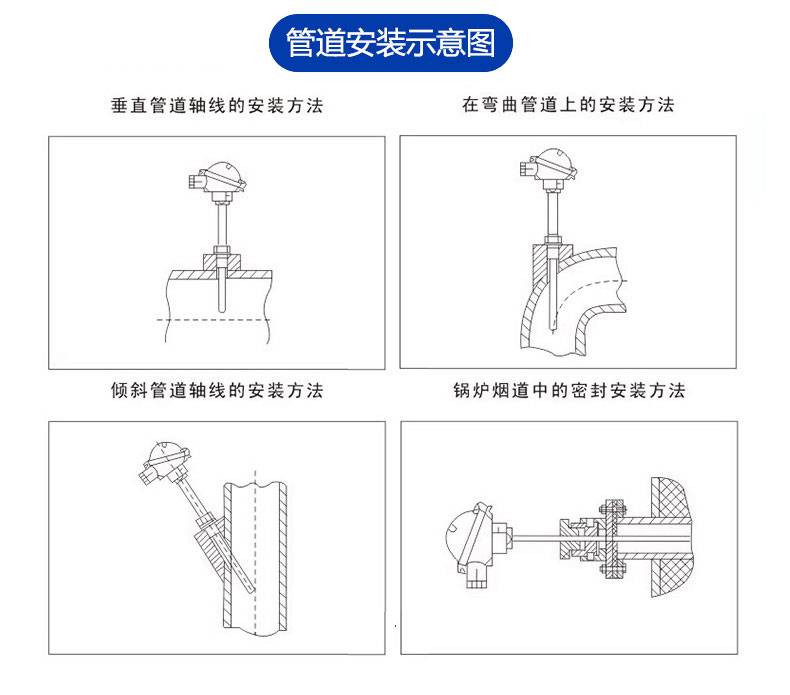 管道安装示意图

垂直管道轴线的安装方法

在弯曲管道上的安装方法

倾斜管道轴线的安装方法

锅炉烟道中的密封安装方法